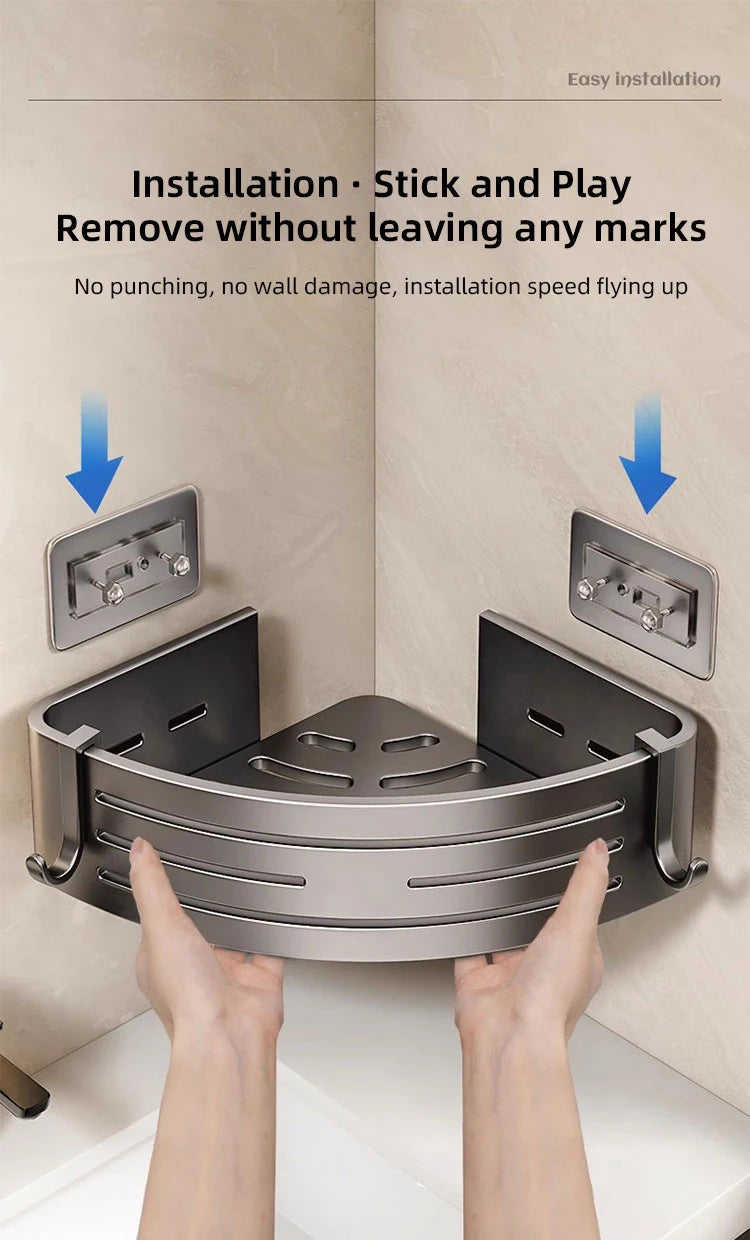 Easy installation

Installation · Stick and Play
Remove without leaving any marks

No punching, no wall damage, installation speed flying up