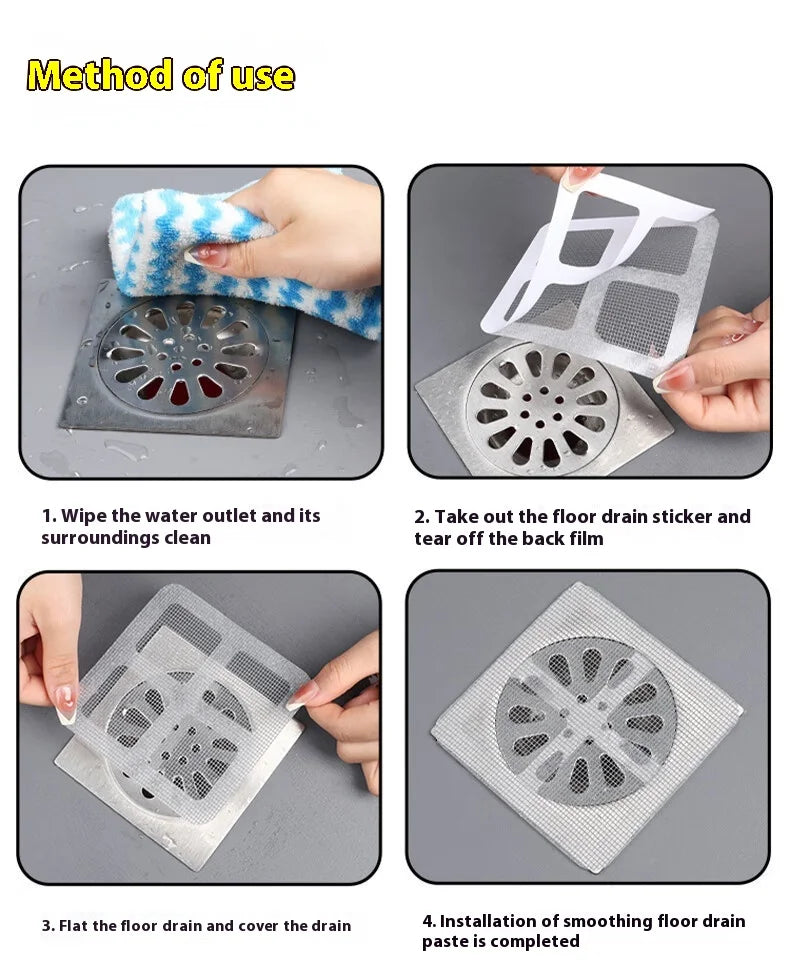 Method of use

1. Wipe the water outlet and its surroundings clean

2. Take out the floor drain sticker and tear off the back film

3. Flat the floor drain and cover the drain

4. Installation of smoothing floor drain paste is completed