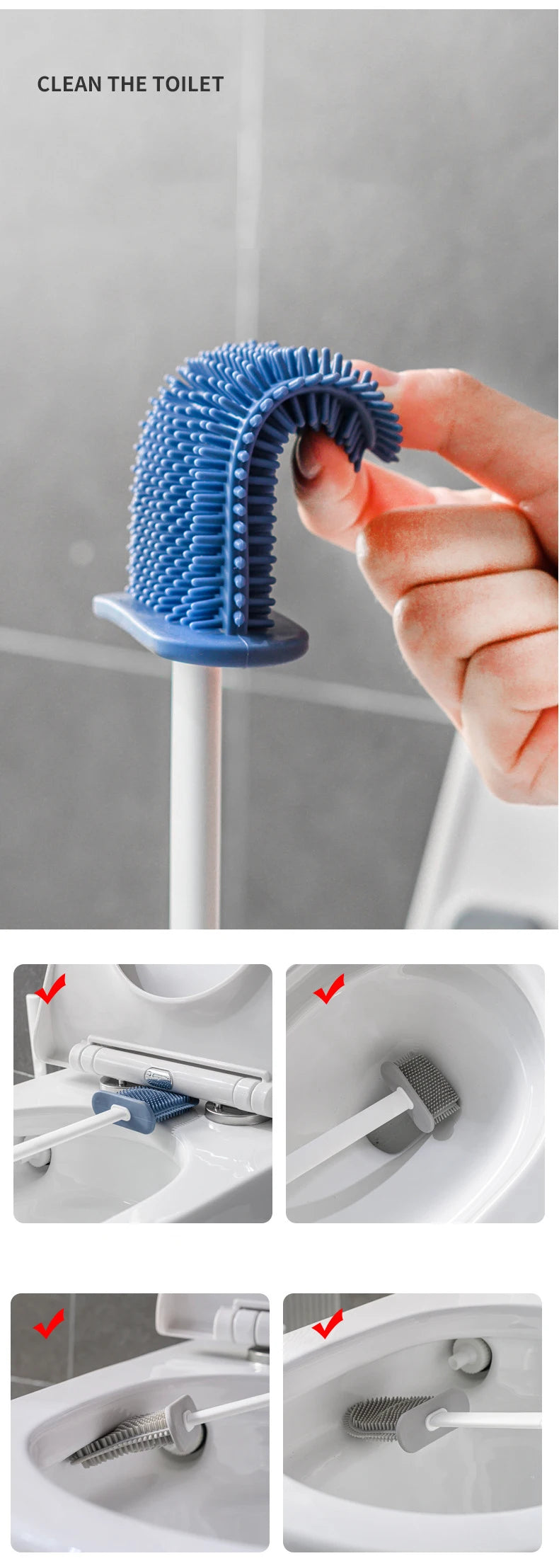 CLEAN THE TOILET